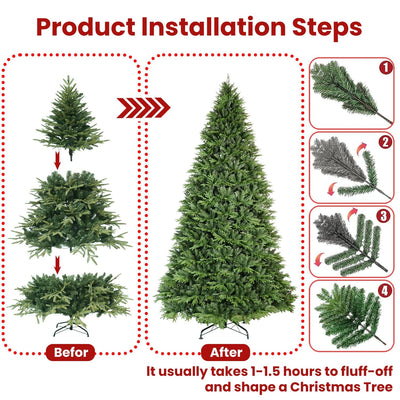 Product Installation Steps

1

2

3

4

Befor

After

It usually takes 1-1.5 hours to fluff-off and shape a Christmas Tree