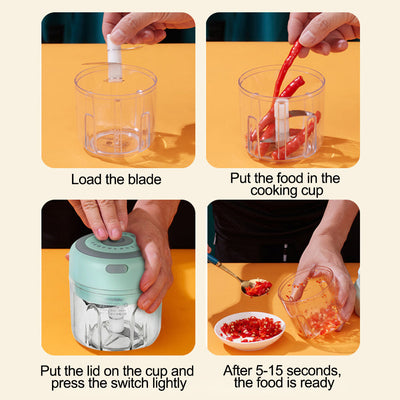 Load the blade

Put the food in the cooking cup

Put the lid on the cup and press the switch lightly

After 5-15 seconds, the food is ready