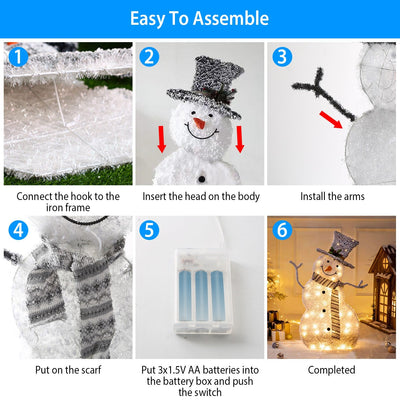 Easy To Assemble

1

Connect the hook to the iron frame

2

Insert the head on the body

3

Install the arms

4

Put on the scarf

5

Put 3x1.5V AA batteries into the battery box and push the switch

6

Completed