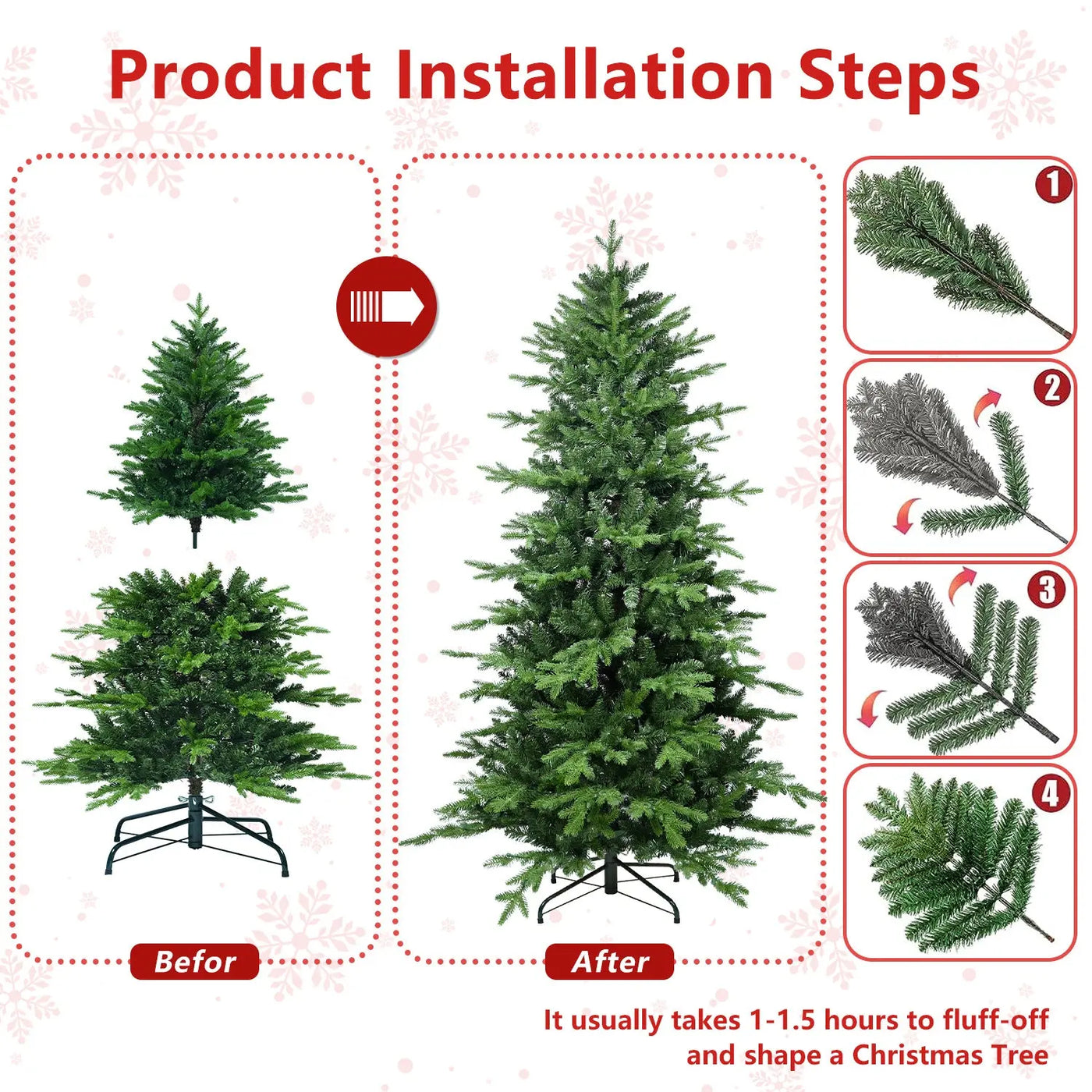 Product Installation Steps

1

2

3

4

Befor

After

It usually takes 1-1.5 hours to fluff-off and shape a Christmas Tree