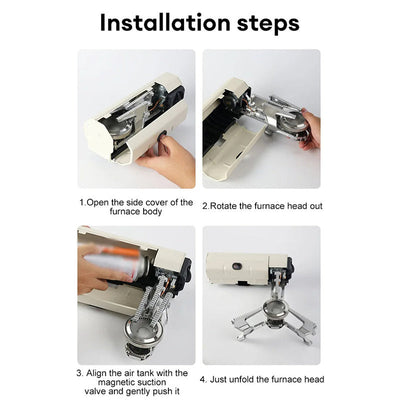 Installation steps

1.Open the side cover of the furnace body

2.Rotate the furnace head out

3. Align the air tank with the magnetic suction valve and gently push it

4. Just unfold the furnace head