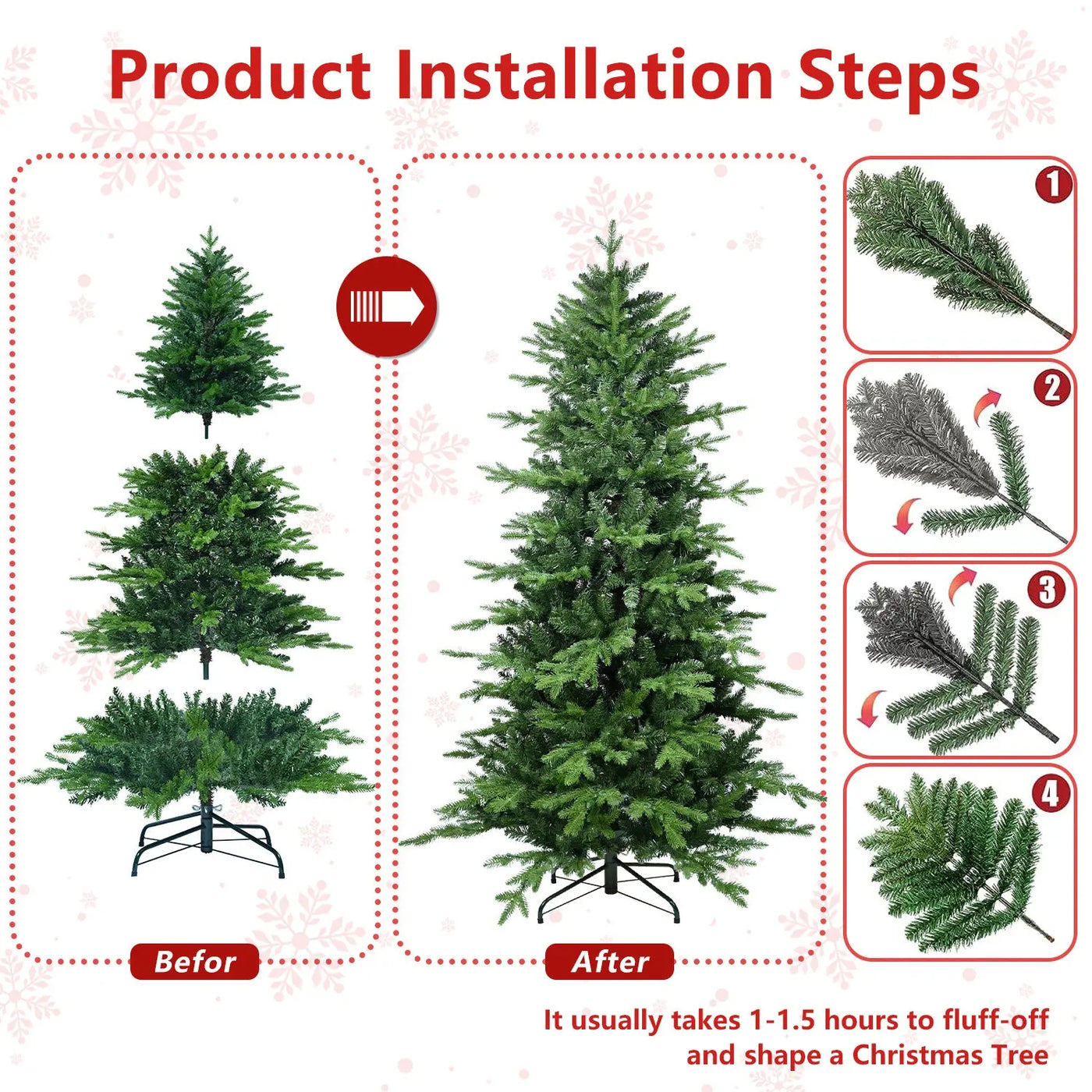 Product Installation Steps

1

2

3

4

Befor

After

It usually takes 1-1.5 hours to fluff-off and shape a Christmas Tree