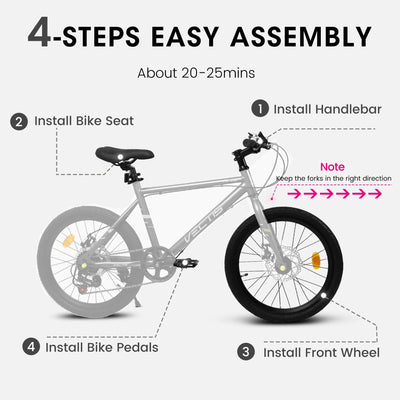 4-STEPS EASY ASSEMBLY

About 20-25mins

1 Install Handlebar

2 Install Bike Seat

Note
Keep the forks in the right direction

VECTIS

4 Install Bike Pedals

3 Install Front Wheel