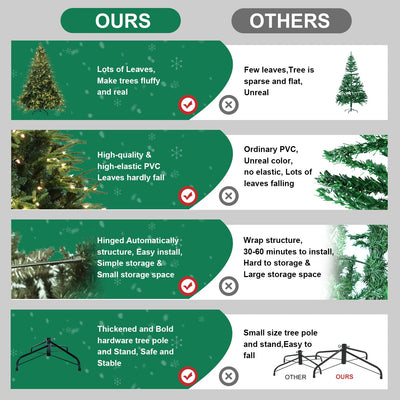 OURS

OTHERS

Lots of Leaves, Make trees fluffy and real

Few leaves,Tree is sparse and flat, Unreal

High-quality & high-elastic PVC Leaves hardly fall

Ordinary PVC, Unreal color, no elastic, Lots of leaves falling

Hinged Automatically structure, Easy install, Simple storage & Small storage space

Wrap structure, 30-60 minutes to install, Hard to storage & Large storage space

Thickened and Bold hardware tree pole and Stand, Safe and Stable

Small size tree pole and stand,Easy to fall

OTHER

OURS