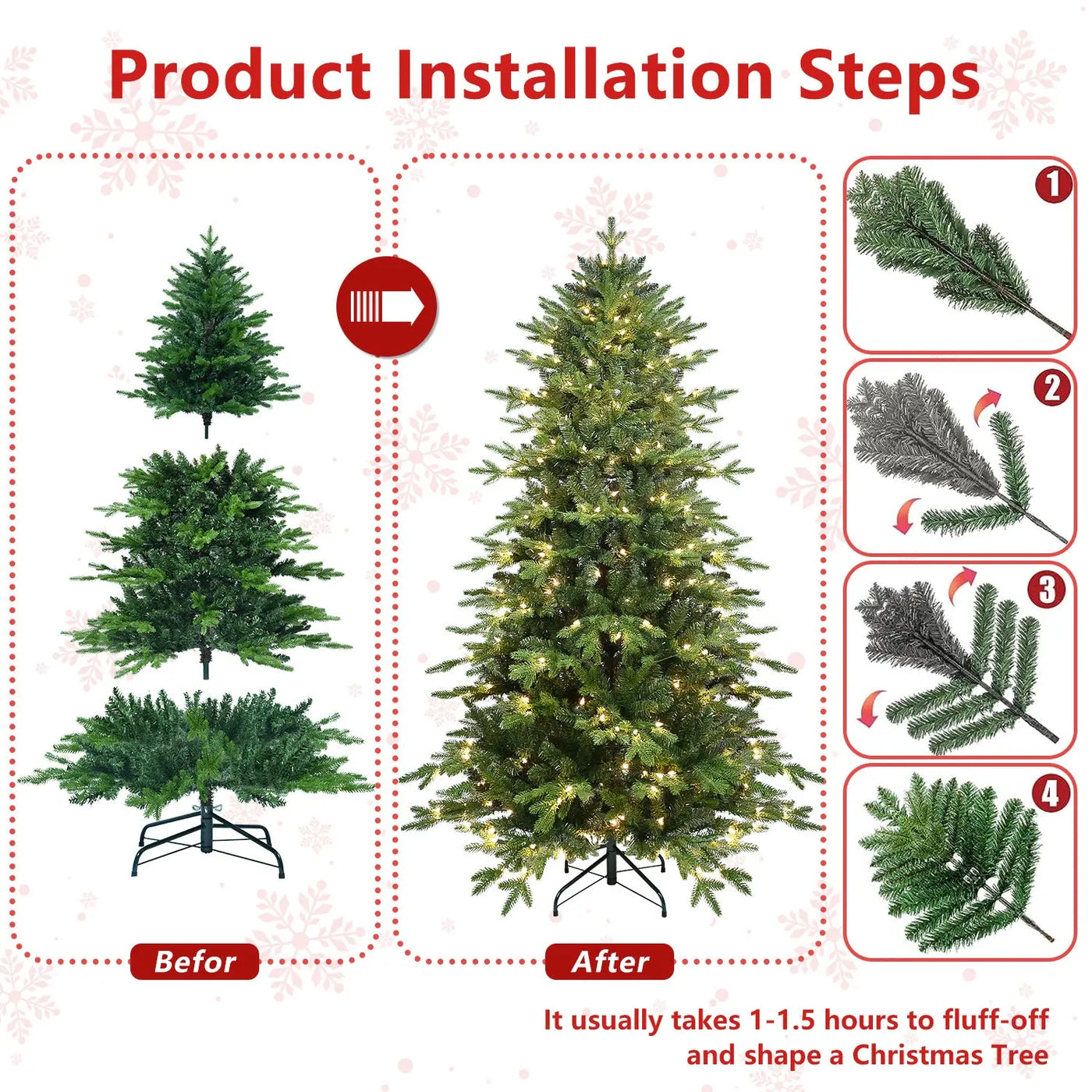 Product Installation Steps

1

2

3

4

Befor

After

It usually takes 1-1.5 hours to fluff-off and shape a Christmas Tree