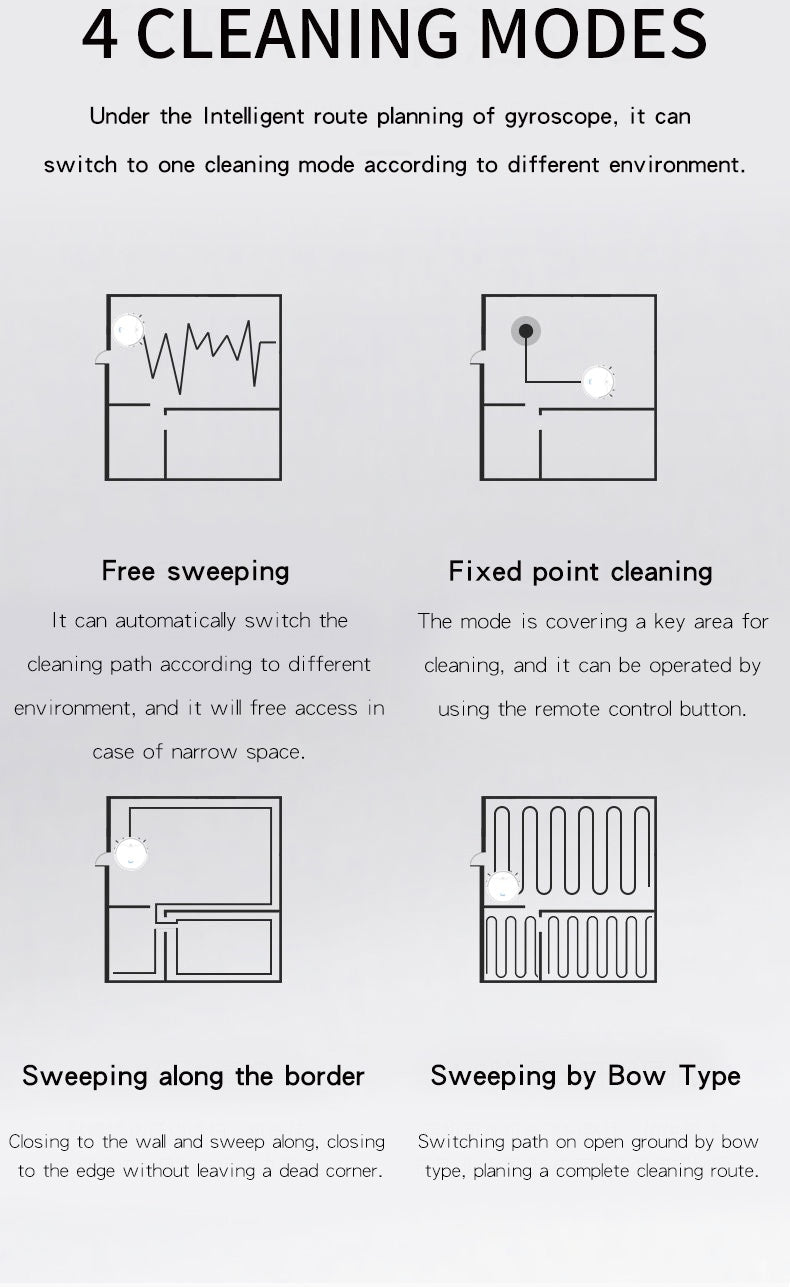 4 CLEANING MODES

Under the Intelligent route planning of gyroscope, it can switch to one cleaning mode according to different environment.

Free sweeping

It can automatically switch the cleaning path according to different environment, and it will free access in case of narrow space.

Fixed point cleaning

The mode is covering a key area for cleaning, and it can be operated by using the remote control button.

Sweeping along the border

Closing to the wall and sweep along, closing to the edge without leaving a dead corner.

Sweeping by Bow Type

Switching path on open ground by bow type, planing a complete cleaning route.