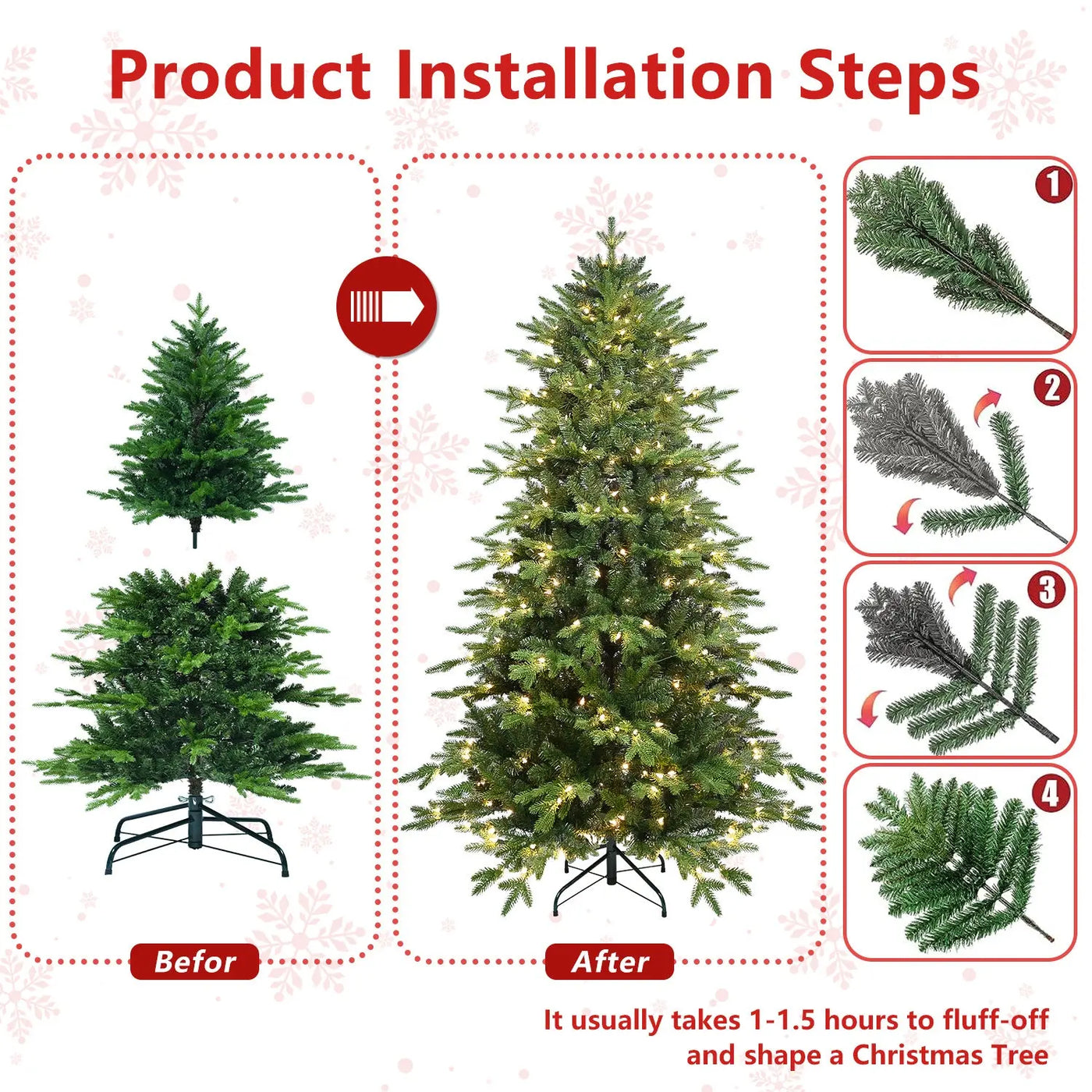 Product Installation Steps

1

2

3

4

Befor

After

It usually takes 1-1.5 hours to fluff-off and shape a Christmas Tree