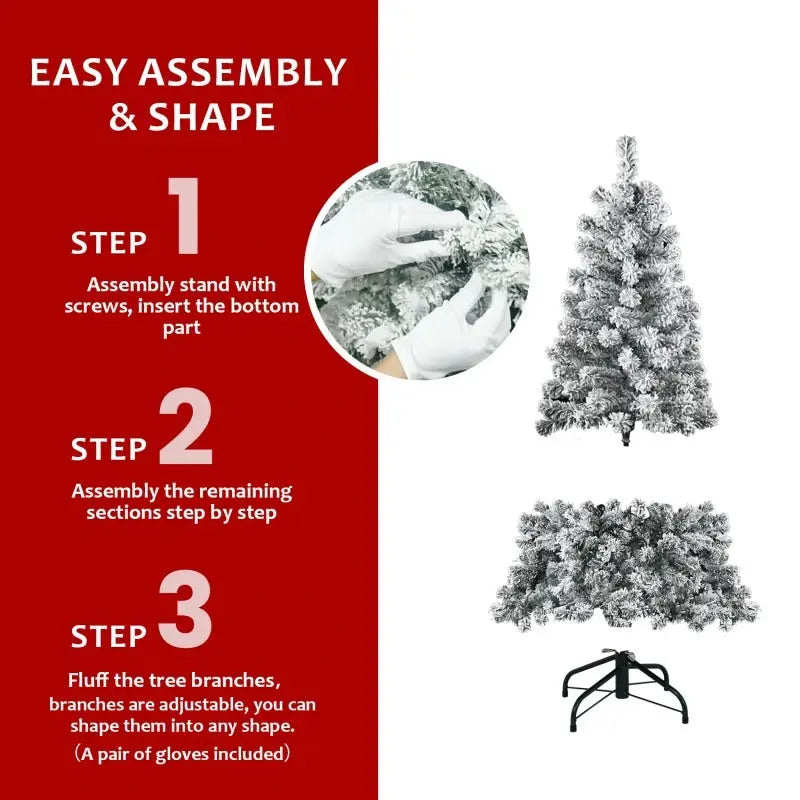 EASY ASSEMBLY & SHAPE

STEP 1

Assembly stand with screws, insert the bottom part

STEP 2

Assembly the remaining sections step by step

STEP 3

Fluff the tree branches, branches are adjustable, you can shape them into any shape.

（A pair of gloves included）