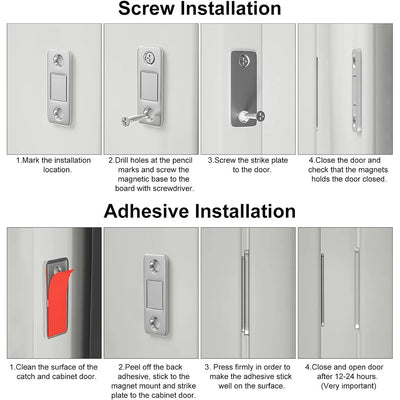 Screw Installation

1.Mark the installation location.

2.Drill holes at the pencil marks and screw the magnetic base to the board with screwdriver.

3.Screw the strike plate to the door.

4.Close the door and check that the magnets holds the door closed.

Adhesive Installation

1.Clean the surface of the catch and cabinet door.

2.Peel off the back adhesive, stick to the magnet mount and strike plate to the cabinet door.

3. Press firmly in order to make the adhesive stick well on the surface.

4.Close and open door after 12-24 hours. (Very important)