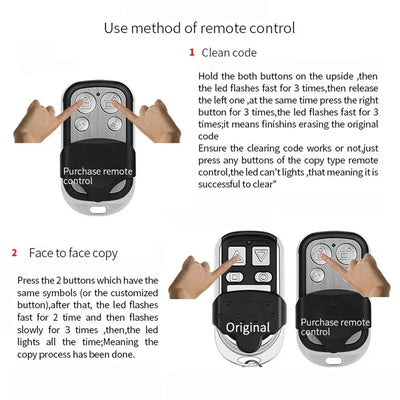 Use method of remote control

1 Clean code

Hold the both buttons on the upside ,then the led flashes fast for 3 times,then release the left one ,at the same time press the right button for 3 times,the led flashes fast for 3 times;it means finishins erasing the original code
Ensure the clearing code works or not,just press any buttons of the copy type remote control,the led can't lights ,that meaning it is successful to clear"

Purchase remote control

2 Face to face copy

Press the 2 buttons which have the same symbols (or the customized button),after that, the led flashes fast for 2 time and then flashes slowly for 3 times ,then,the led lights all the time;Meaning the copy process has been done.

Original

Purchase remote control