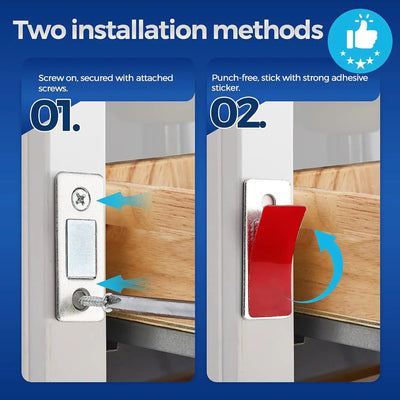 Two installation methods

Screw on, secured with attached screws.

01.

Punch-free, stick with strong adhesive sticker.

02.