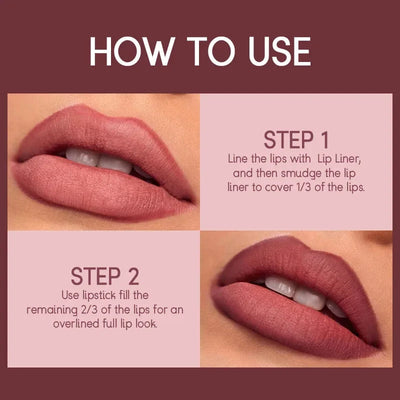 HOW TO USE

STEP 1

Line the lips with Lip Liner, and then smudge the lip liner to cover 1/3 of the lips.

STEP 2

Use lipstick fill the remaining 2/3 of the lips for an overlined full lip look.