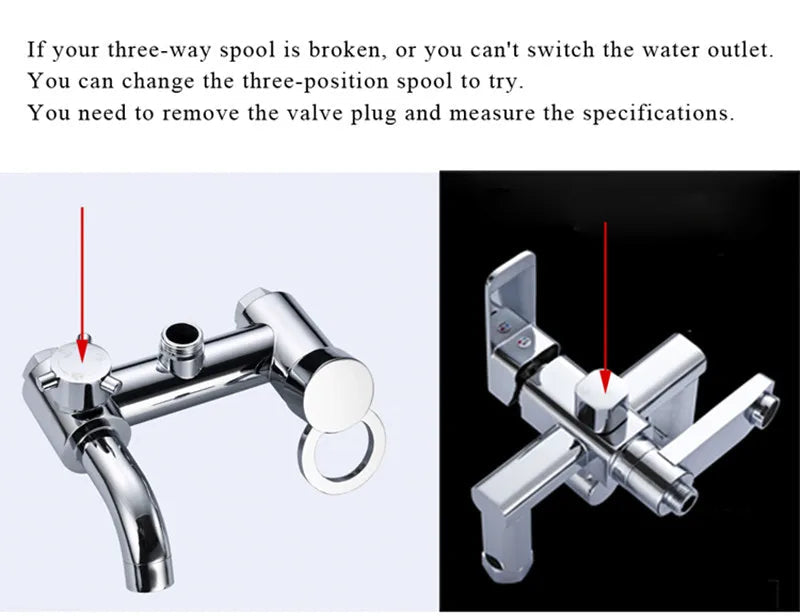 If your three-way spool is broken, or you can't switch the water outlet.
You can change the three-position spool to try.
You need to remove the valve plug and measure the specifications.