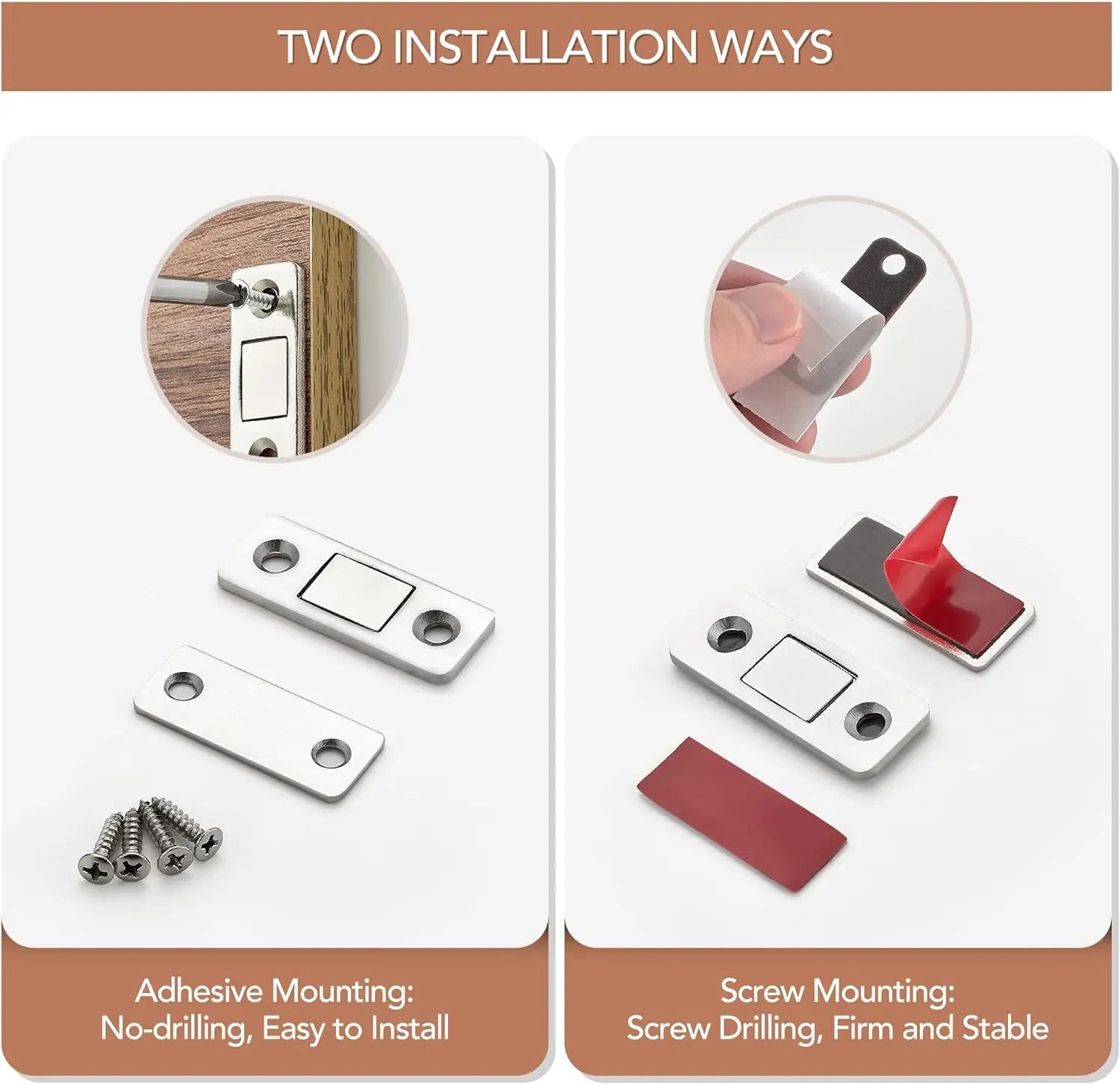 TWO INSTALLATION WAYS

Adhesive Mounting:
No-drilling, Easy to Install

Screw Mounting:
Screw Drilling, Firm and Stable