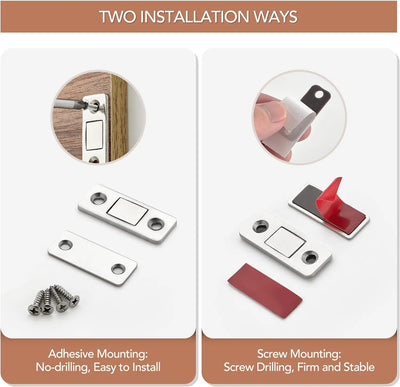 TWO INSTALLATION WAYS

Adhesive Mounting:
No-drilling, Easy to Install

Screw Mounting:
Screw Drilling, Firm and Stable