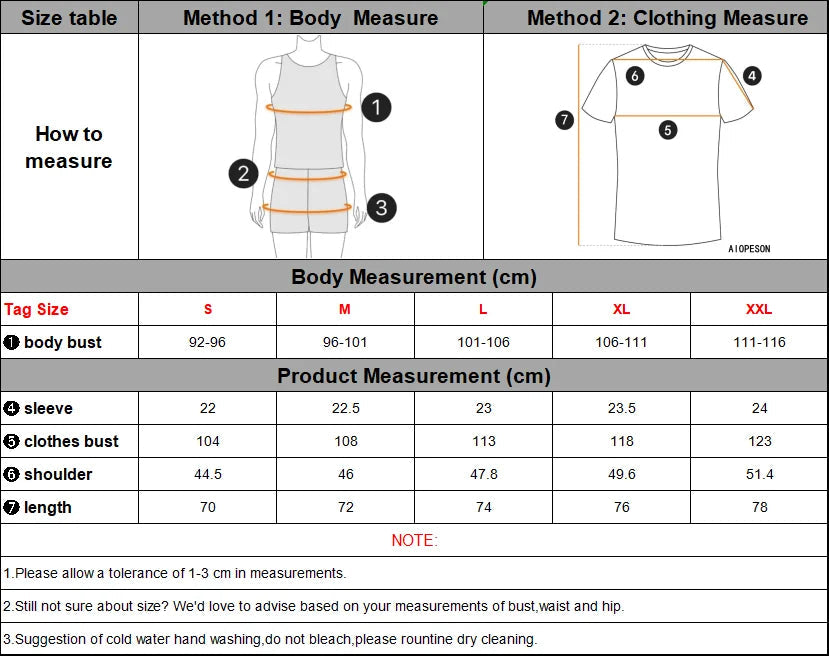 | Size table | Method 1: Body Measure | Method 2: Clothing Measure |
|---|---|---|
| How to measure | 1 2 3 | 6 4 7 5 AIOPESON |

Body Measurement (cm)

| Tag Size | S | M | L | XL | XXL |
|---|---|---|---|---|---|
| ❶ body bust | 92-96 | 96-101 | 101-106 | 106-111 | 111-116 |

Product Measurement (cm)

| | | | | | |
|---|---|---|---|---|---|
| ❹ sleeve | 22 | 22.5 | 23 | 23.5 | 24 |
| ❺ clothes bust | 104 | 108 | 113 | 118 | 123 |
| ❻ shoulder | 44.5 | 46 | 47.8 | 49.6 | 51.4 |
| ❼ length | 70 | 72 | 74 | 76 | 78 |

NOTE:

1.Please allow a tolerance of 1-3 cm in measurements.

2.Still not sure about size? We'd love to advise based on your measurements of bust,waist and hip.

3.Suggestion of cold water hand washing,do not bleach,please rountine dry cleaning.