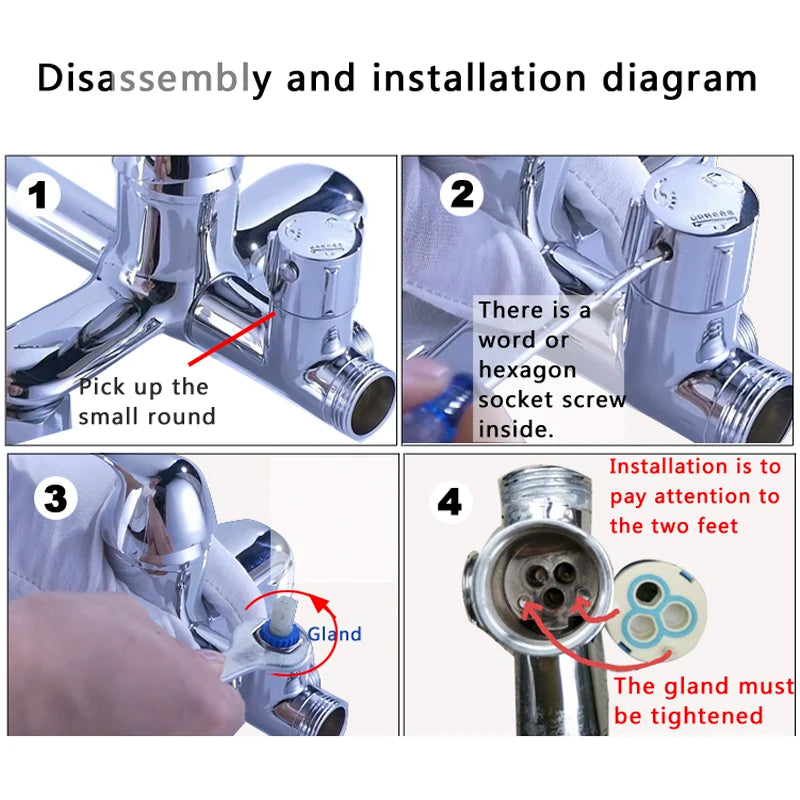 Disassembly and installation diagram

1

Pick up the small round

2

There is a word or hexagon socket screw inside.

3

Gland

4

Installation is to pay attention to the two feet

The gland must be tightened