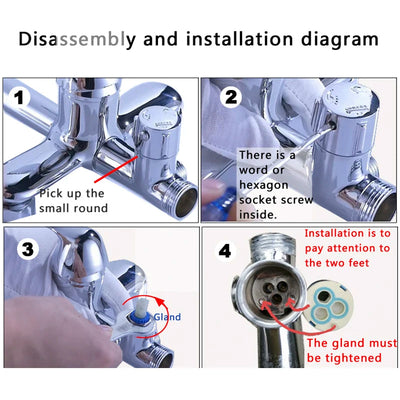 Disassembly and installation diagram

1

Pick up the small round

2

There is a word or hexagon socket screw inside.

3

Gland

4

Installation is to pay attention to the two feet

The gland must be tightened