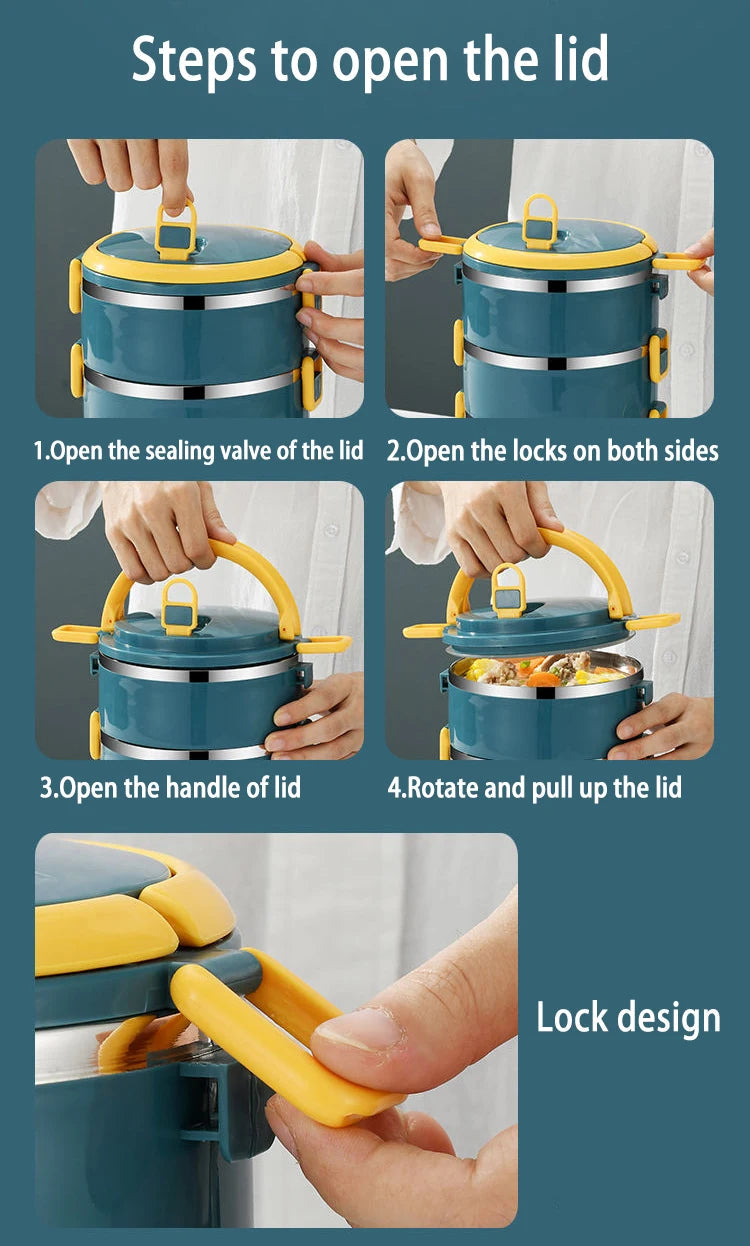 Steps to open the lid

1.Open the sealing valve of the lid

2.Open the locks on both sides

3.Open the handle of lid

4.Rotate and pull up the lid

Lock design