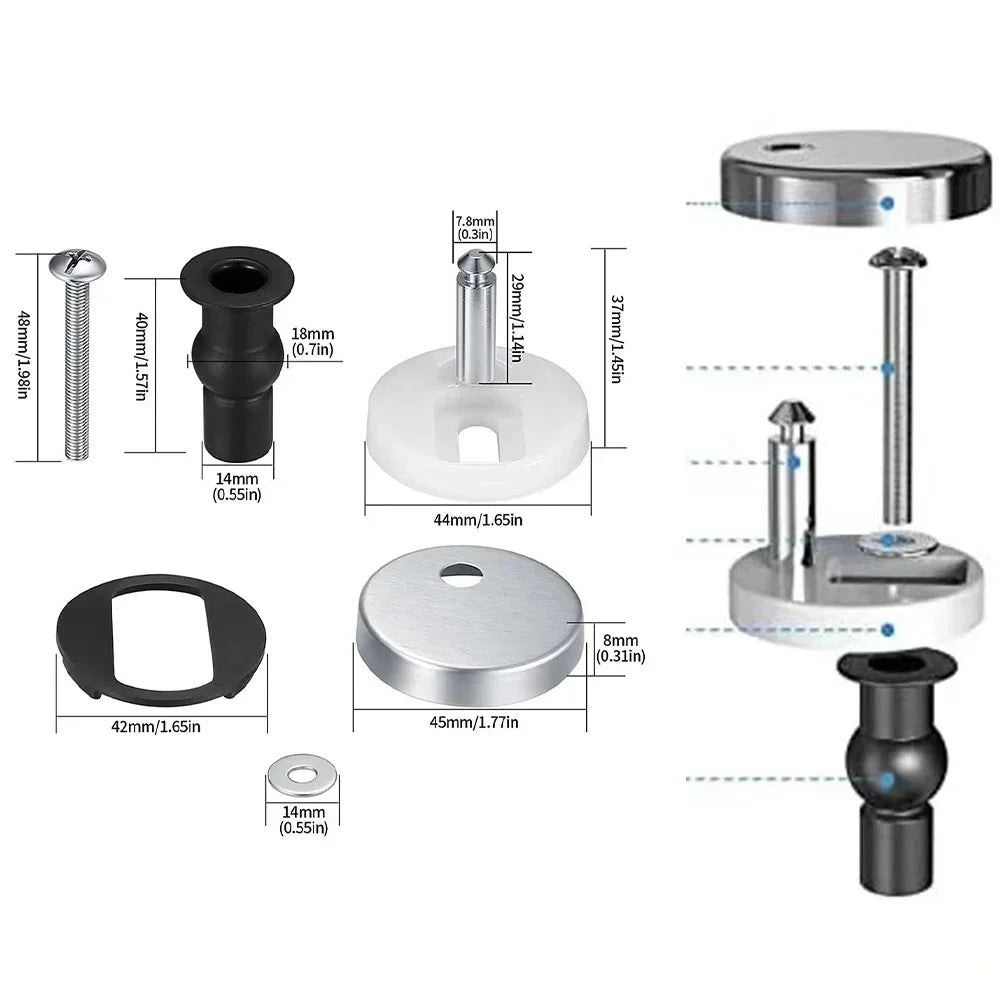 48mm/1.98in

40mm/1.57in

18mm
(0.7in)

14mm
(0.55in)

7.8mm
(0.3in)

29mm/1.14in

37mm/1.45in

44mm/1.65in

42mm/1.65in

8mm
(0.31in)

45mm/1.77in

14mm
(0.55in)