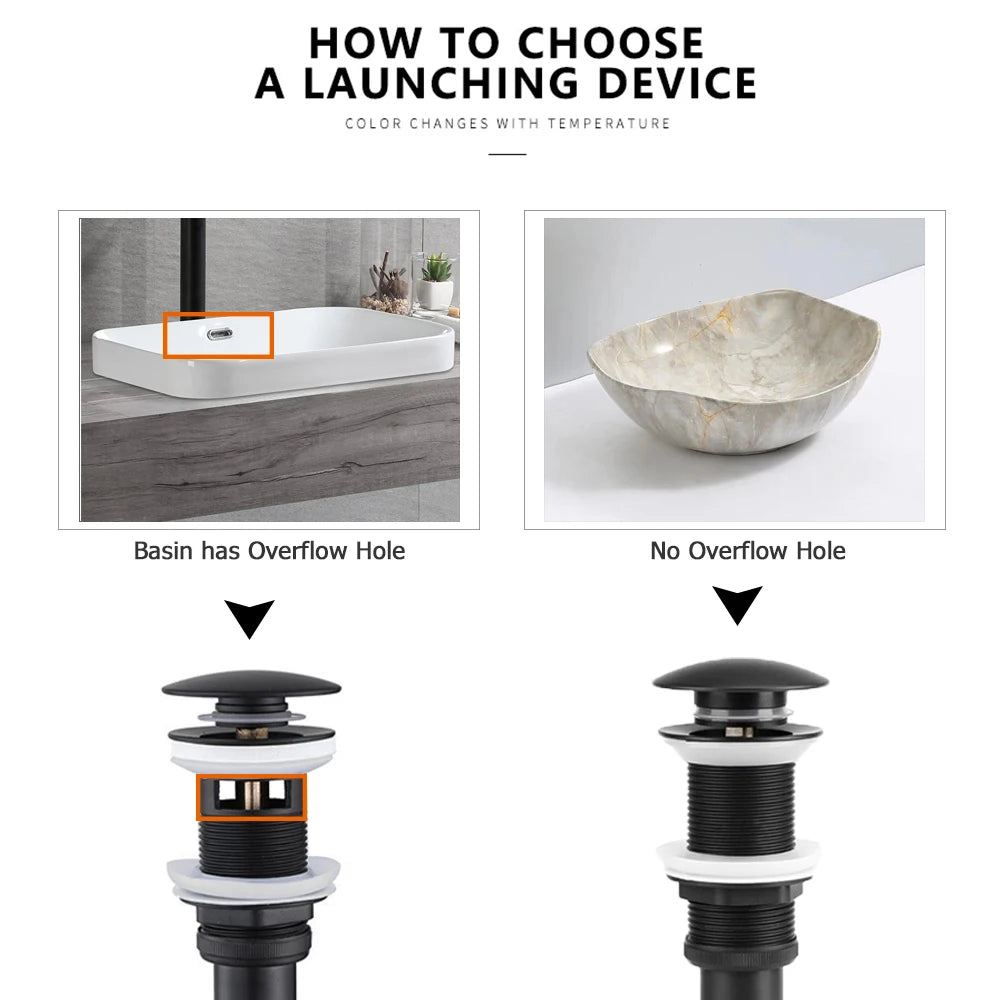 HOW TO CHOOSE
A LAUNCHING DEVICE

COLOR CHANGES WITH TEMPERATURE

Basin has Overflow Hole

No Overflow Hole