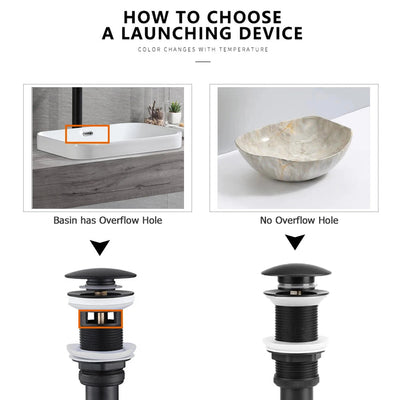 HOW TO CHOOSE
A LAUNCHING DEVICE

COLOR CHANGES WITH TEMPERATURE

Basin has Overflow Hole

No Overflow Hole