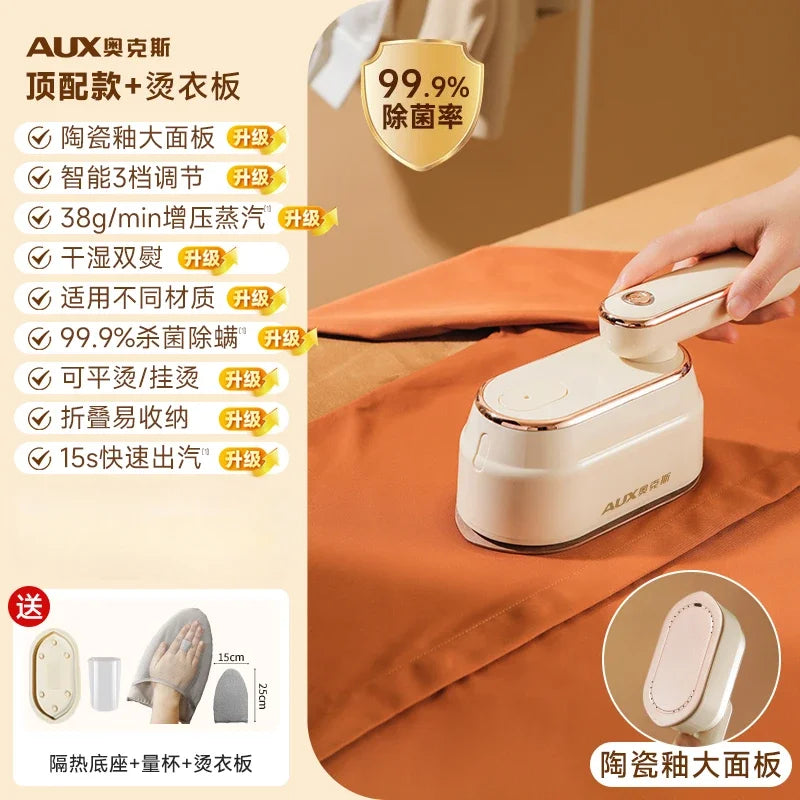 AUX奥克斯
顶配款+烫衣板

99.9%
除菌率

陶瓷釉大面板 升级
智能3档调节 升级
38g/min增压蒸汽[1] 升级
干湿双熨 升级
适用不同材质 升级
99.9%杀菌除螨[1] 升级
可平烫/挂烫 升级
折叠易收纳 升级
15s快速出汽[1] 升级

AUX奥克斯

送
15cm
25cm
隔热底座+量杯+烫衣板

陶瓷釉大面板