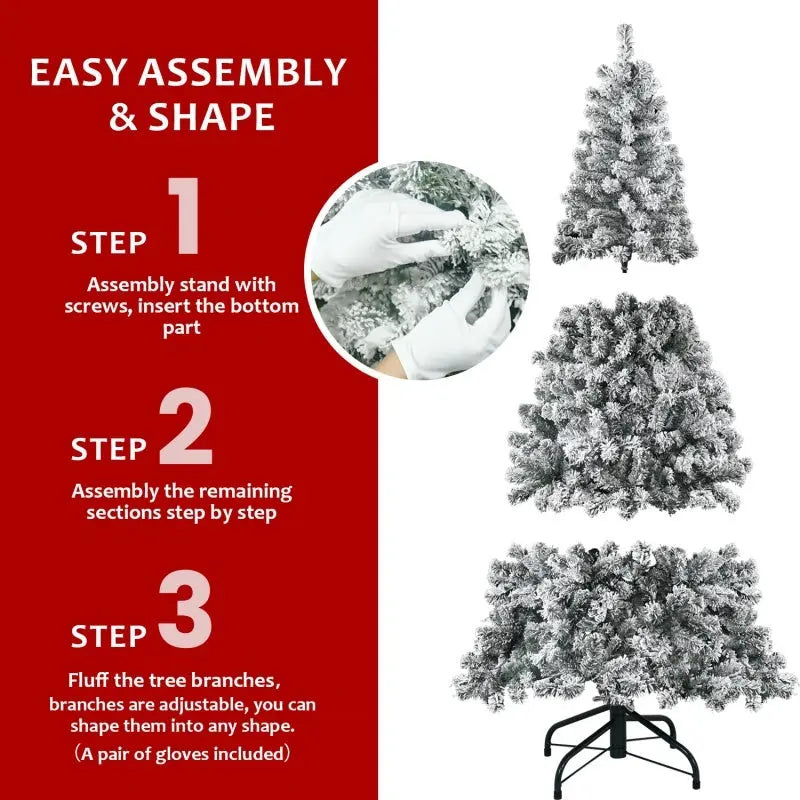 EASY ASSEMBLY & SHAPE

STEP 1

Assembly stand with screws, insert the bottom part

STEP 2

Assembly the remaining sections step by step

STEP 3

Fluff the tree branches, branches are adjustable, you can shape them into any shape.
（A pair of gloves included）