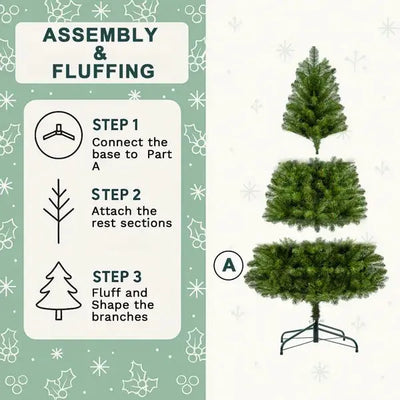 ASSEMBLY
&
FLUFFING

STEP 1
Connect the base to Part A

STEP 2
Attach the rest sections

STEP 3
Fluff and Shape the branches

A