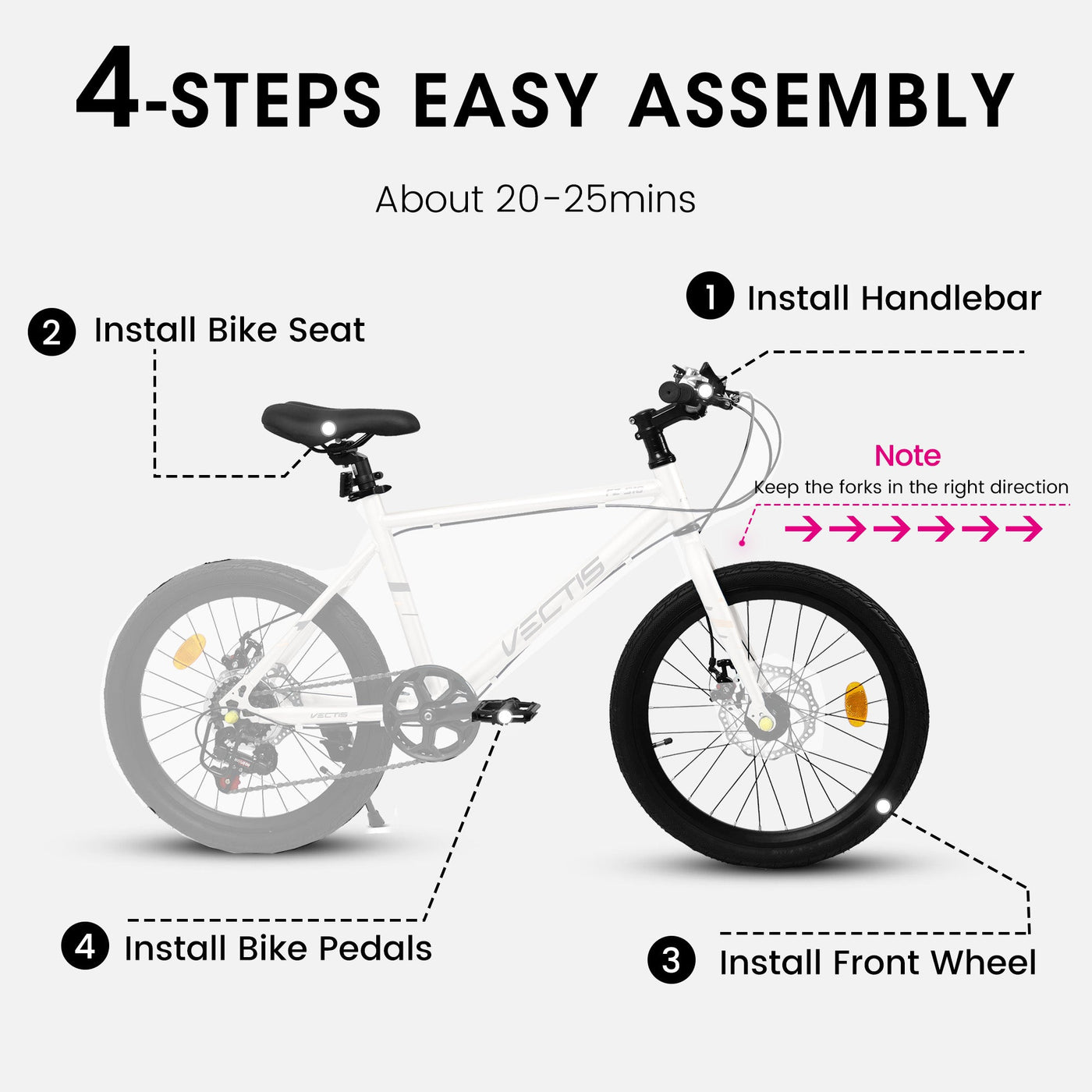 4-STEPS EASY ASSEMBLY

About 20-25mins

1 Install Handlebar

2 Install Bike Seat

Note
Keep the forks in the right direction

VECTIS

VECTIS

4 Install Bike Pedals

3 Install Front Wheel